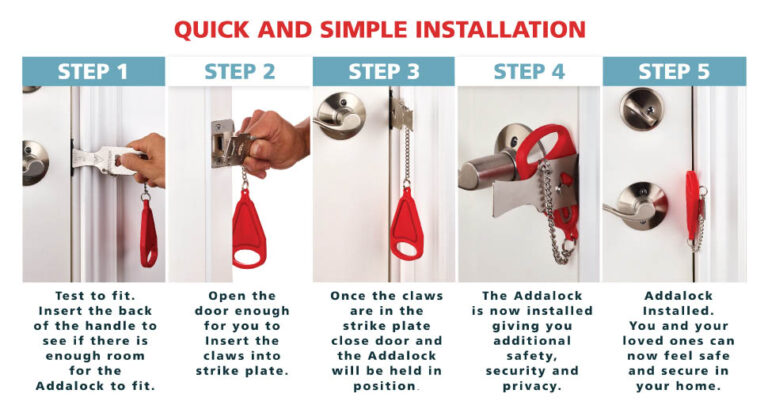 QUICK AND SIMPLE INSTALLATION

STEP 1

Test to fit. Insert the back of the handle to see if there is enough room for the Addalock to fit.

STEP 2

Open the door enough for you to Insert the claws into strike plate.

STEP 3

Once the claws are in the strike plate close door and the Addalock will be held in position.

STEP 4

The Addalock is now installed giving you additional safety, security and privacy.

STEP 5

Addalock Installed. You and your loved ones can now feel safe and secure in your home.